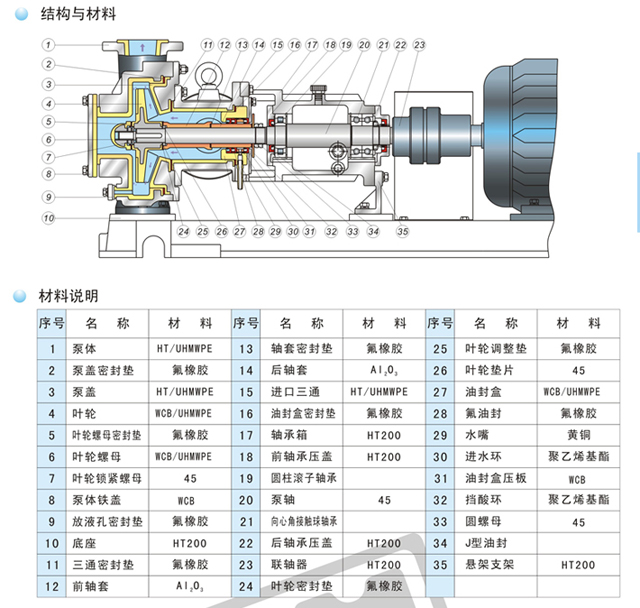 结构与材料

1
2
3
4
5
6
7
8
9
10
11 12 13 14 15 16 17 18 19 20 21 22 23
24 25 26 27 28 29 30 31 32 33 34 35

材料说明

| 序号 | 名　称 | 材　料 | 序号 | 名　称 | 材　料 | 序号 | 名　称 | 材　料 |
|---|---|---|---|---|---|---|---|---|
| 1 | 泵体 | HT/UHMWPE | 13 | 轴套密封垫 | 氟橡胶 | 25 | 叶轮调整垫 | 氟橡胶 |
| 2 | 泵盖密封垫 | 氟橡胶 | 14 | 后轴套 | $Al_2O_3$ | 26 | 叶轮垫片 | 45 |
| 3 | 泵盖 | HT/UHMWPE | 15 | 进口三通 | HT/UHMWPE | 27 | 油封盒 | WCB/UHMWPE |
| 4 | 叶轮 | WCB/UHMWPE | 16 | 油封盒密封垫 | 氟橡胶 | 28 | 氟油封 | 氟橡胶 |
| 5 | 叶轮螺母密封垫 | 氟橡胶 | 17 | 轴承箱 | HT200 | 29 | 水嘴 | 黄铜 |
| 6 | 叶轮螺母 | WCB/UHMWPE | 18 | 前轴承压盖 | HT200 | 30 | 进水环 | 聚乙烯基酯 |
| 7 | 叶轮锁紧螺母 | 45 | 19 | 圆柱滚子轴承 | | 31 | 油封盒压板 | WCB |
| 8 | 泵体铁盖 | WCB | 20 | 泵轴 | 45 | 32 | 挡酸环 | 聚乙烯基酯 |
| 9 | 放液孔密封垫 | 氟橡胶 | 21 | 向心角接触球轴承 | | 33 | 圆螺母 | 45 |
| 10 | 底座 | HT200 | 22 | 后轴承压盖 | HT200 | 34 | J型油封 | |
| 11 | 三通密封垫 | 氟橡胶 | 23 | 联轴器 | HT200 | 35 | 悬架支架 | HT200 |
| 12 | 前轴套 | $Al_2O_3$ | 24 | 叶轮密封垫 | 氟橡胶 | | | |